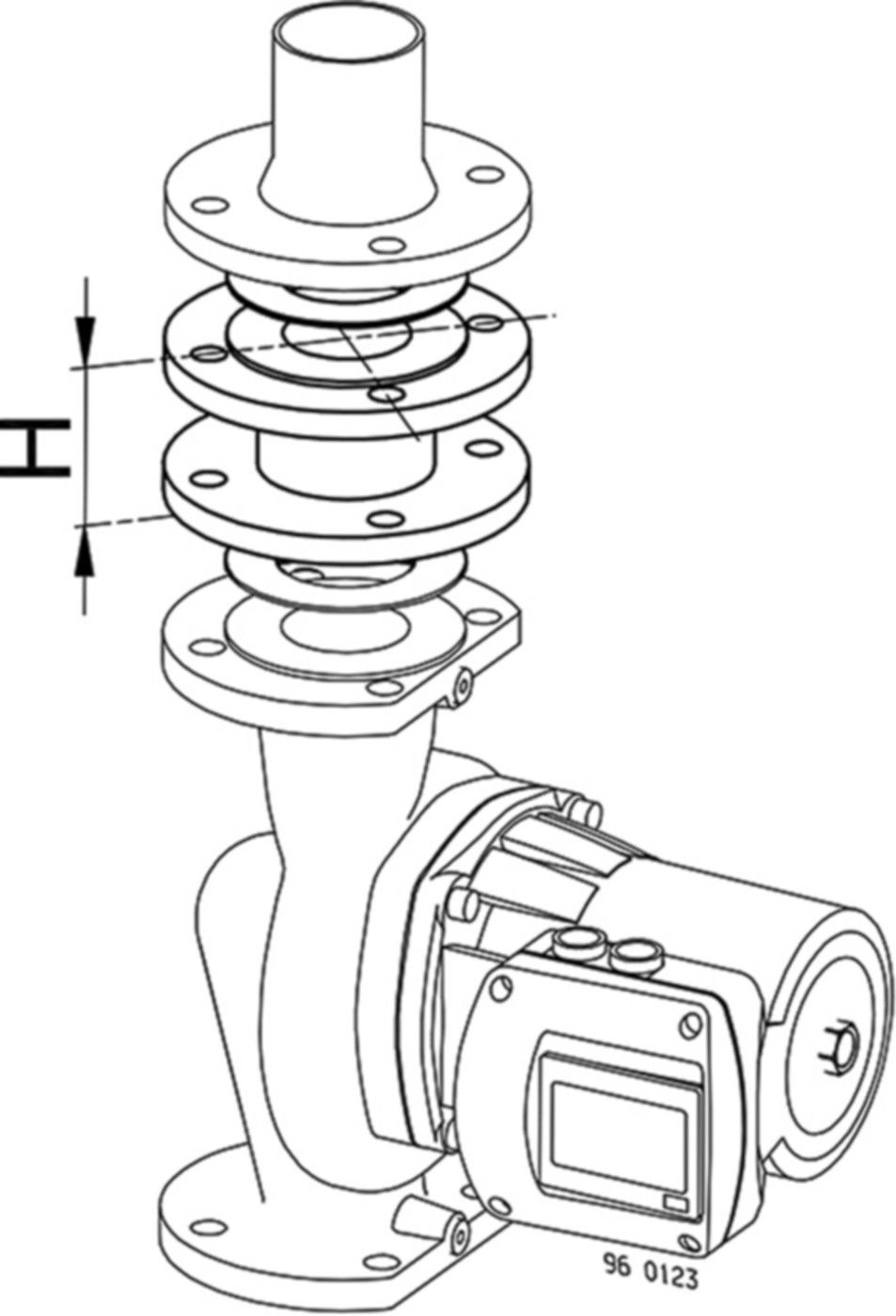 H

96 0123