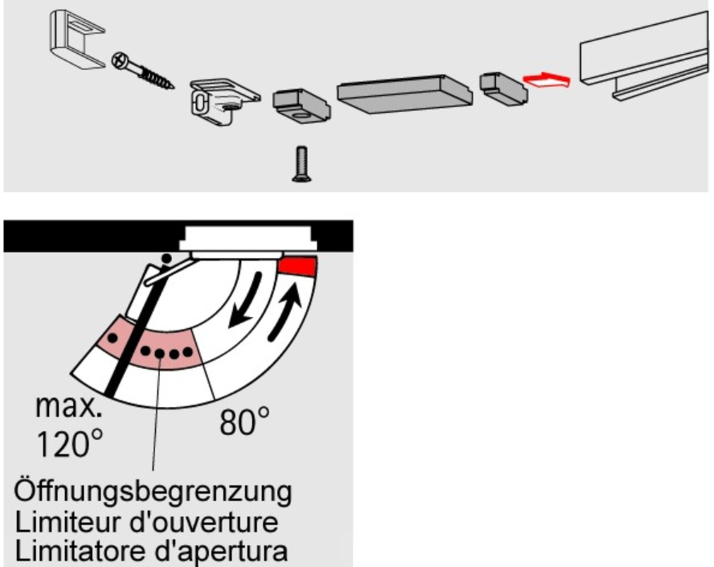 max.
120°

80°

Öffnungsbegrenzung
Limiteur d'ouverture
Limitatore d'apertura